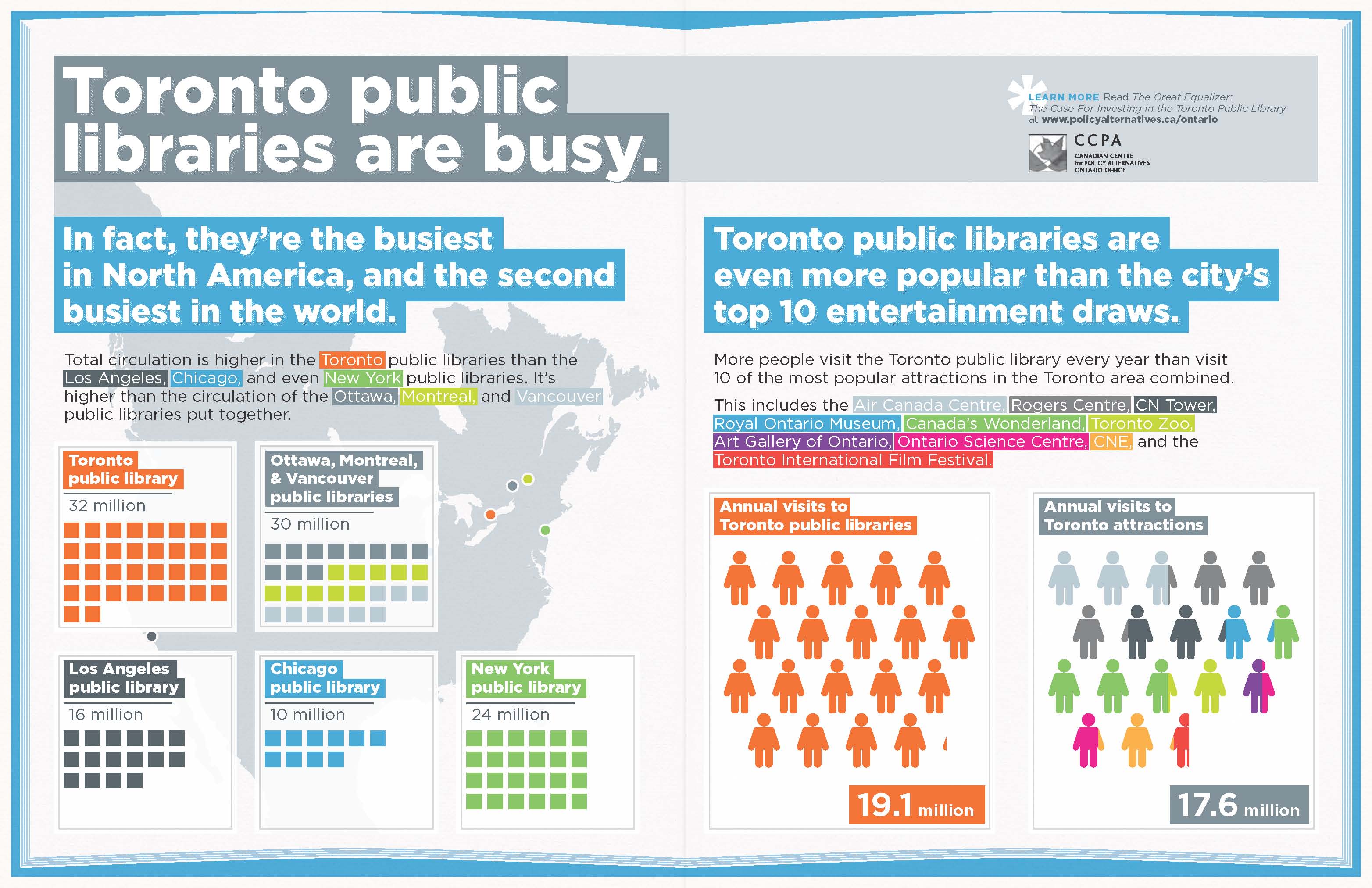 Toronto public libraries are busy.

LEARN MORE Read The Great Equalizer: The Case For Investing in the Toronto Public Library at www.policyalternatives.ca/ontario

CCPA
CANADIAN CENTRE for POLICY ALTERNATIVES ONTARIO OFFICE

In fact, they're the busiest in North America, and the second busiest in the world.

Total circulation is higher in the Toronto public libraries than the Los Angeles, Chicago, and even New York public libraries. It's higher than the circulation of the Ottawa, Montreal, and Vancouver public libraries put together.

Toronto public library
32 million

Ottawa, Montreal, & Vancouver public libraries
30 million

Los Angeles public library
16 million

Chicago public library
10 million

New York public library
24 million

Toronto public libraries are even more popular than the city's top 10 entertainment draws.

More people visit the Toronto public library every year than visit 10 of the most popular attractions in the Toronto area combined.

This includes the Air Canada Centre, Rogers Centre, CN Tower, Royal Ontario Museum, Canada's Wonderland, Toronto Zoo, Art Gallery of Ontario, Ontario Science Centre, CNE, and the Toronto International Film Festival.

Annual visits to Toronto public libraries
19.1 million

Annual visits to Toronto attractions
17.6 million